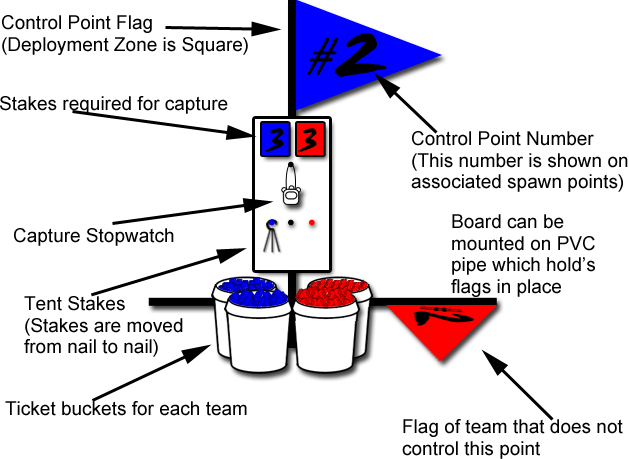 Control Point Flag
(Deployment Zone is Square)

#2

Stakes required for capture

3 3

Control Point Number
(This number is shown on associated spawn points)

Capture Stopwatch

Board can be mounted on PVC pipe which hold's flags in place

Tent Stakes
(Stakes are moved from nail to nail)

Ticket buckets for each team

Flag of team that does not control this point